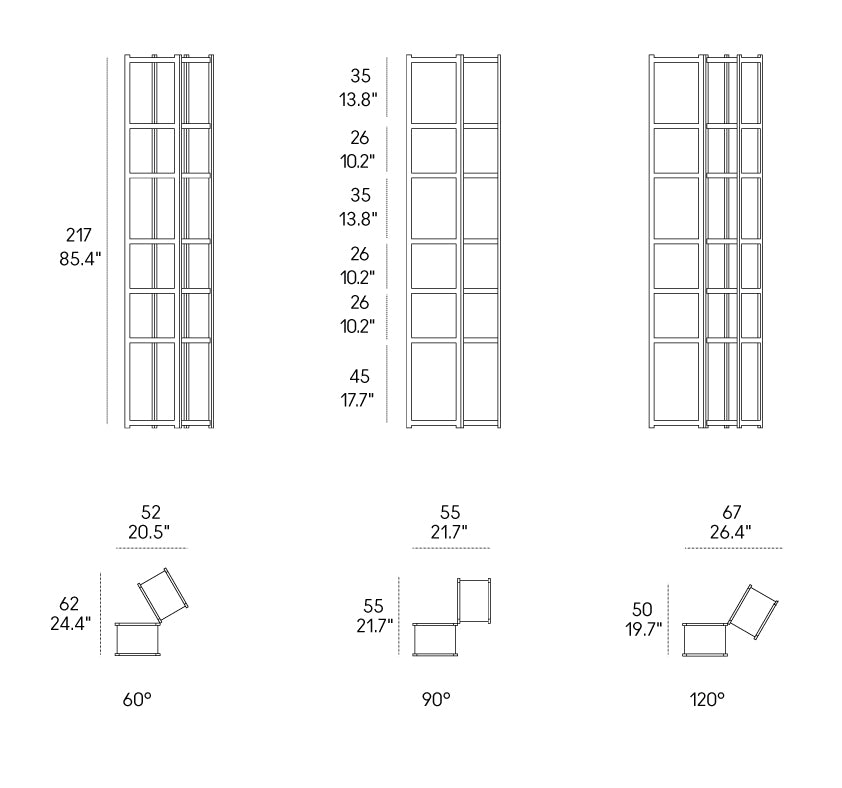 217
85.4"

35
13.8"
26
10.2"
35
13.8"
26
10.2"
26
10.2"
45
17.7"

52
20.5"
62
24.4"
60°

55
21.7"
55
21.7"
90°

67
26.4"
50
19.7"
120°